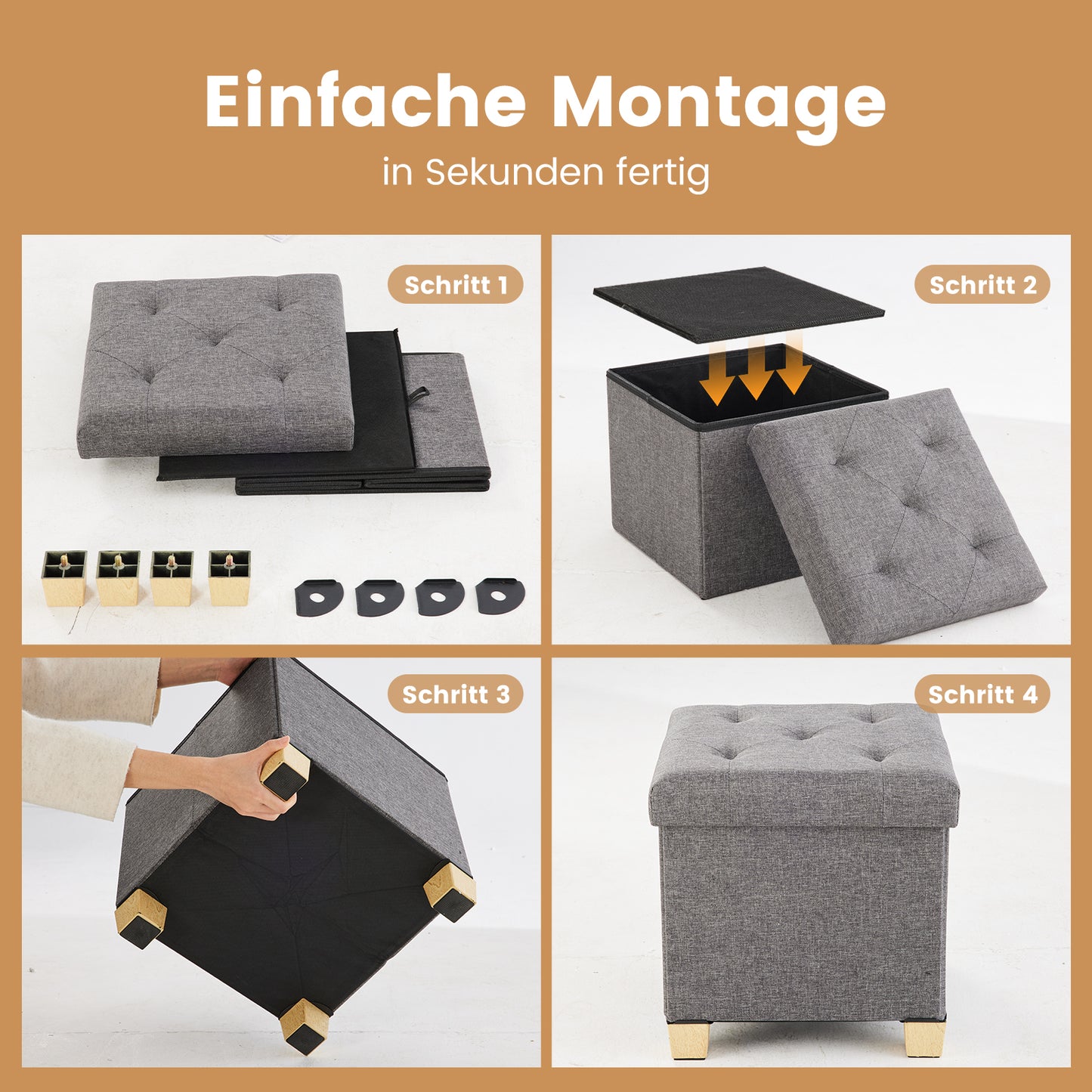 Einfache Montage
in Sekunden fertig

Schritt 1

Schritt 2

Schritt 3

Schritt 4